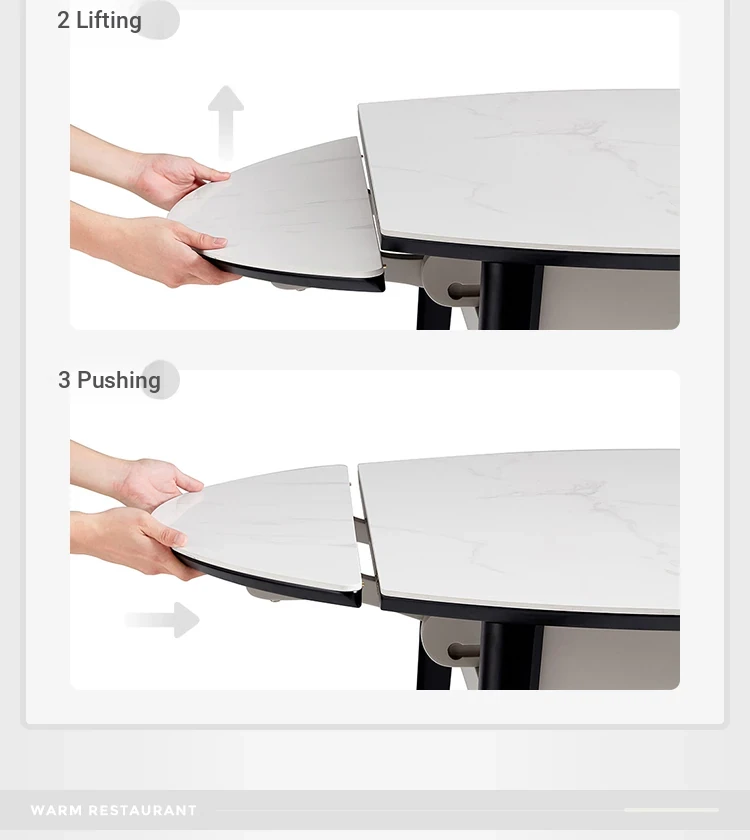 2 Lifting

3 Pushing

WARM RESTAURANT