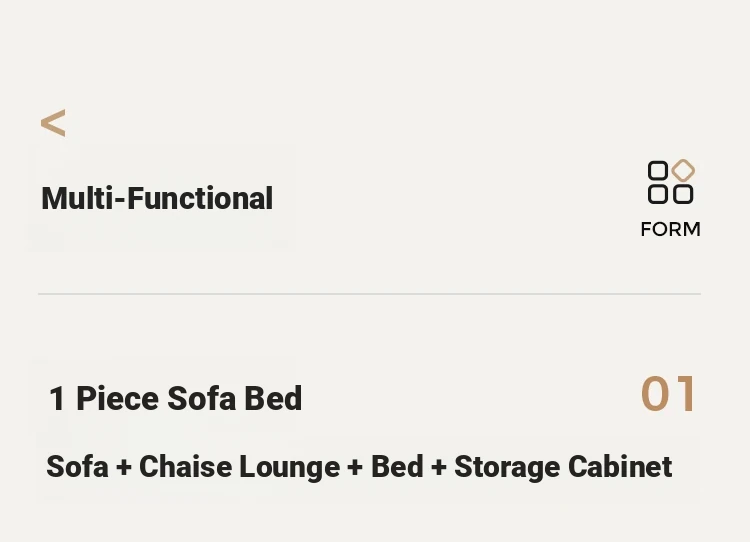 <

Multi-Functional

FORM

1 Piece Sofa Bed

01

Sofa + Chaise Lounge + Bed + Storage Cabinet