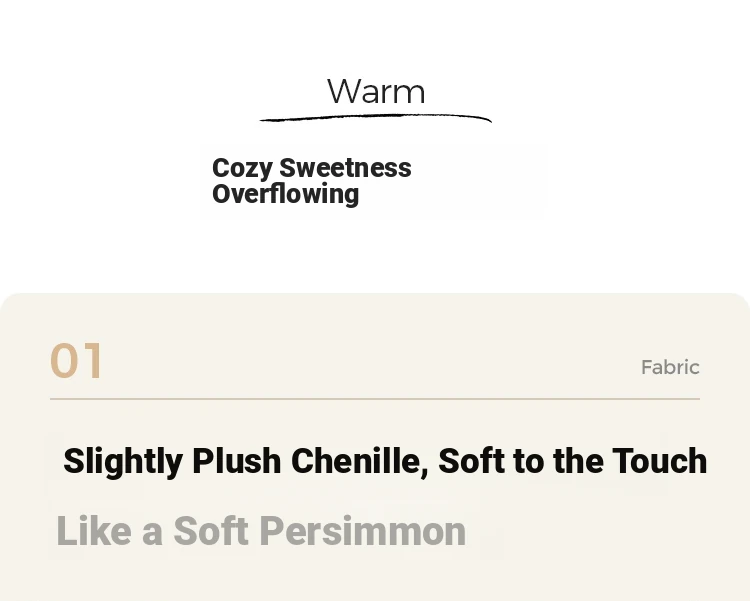 Warm

Cozy Sweetness Overflowing

01

Fabric

Slightly Plush Chenille, Soft to the Touch

Like a Soft Persimmon