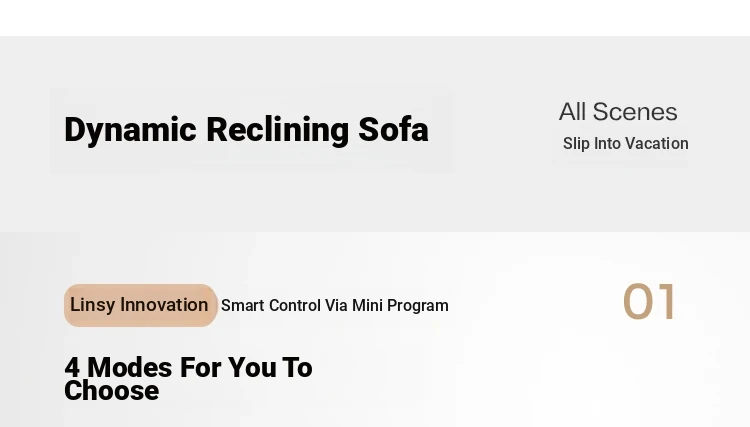 Dynamic Reclining Sofa

All Scenes
Slip Into Vacation

Linsy Innovation Smart Control Via Mini Program

01

4 Modes For You To Choose