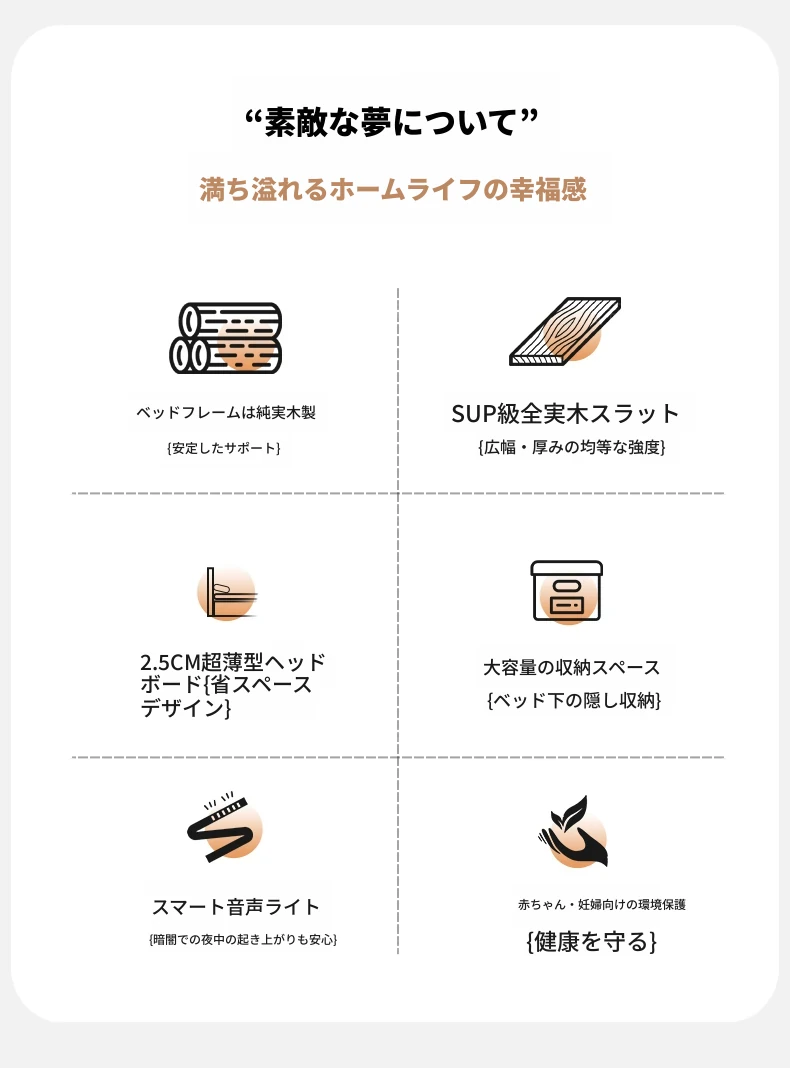 “素敵な夢について”

満ち溢れるホームライフの幸福感

ベッドフレームは純実木製

{安定したサポート}

SUP級全実木スラット

{広幅・厚みの均等な強度}

2.5CM超薄型ヘッドボード{省スペースデザイン}

大容量の収納スペース

{ベッド下の隠し収納}

スマート音声ライト

{暗闇での夜中の起き上がりも安心}

赤ちゃん・妊婦向けの環境保護

{健康を守る}