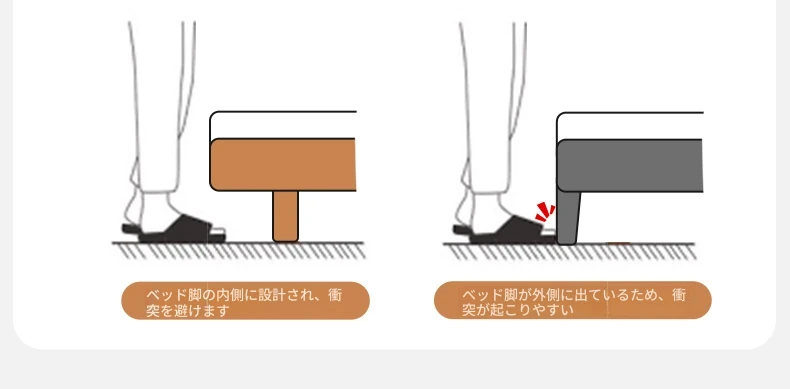 ベッド脚の内側に設計され、衝突を避けます

ベッド脚が外側に出ているため、衝突が起こりやすい