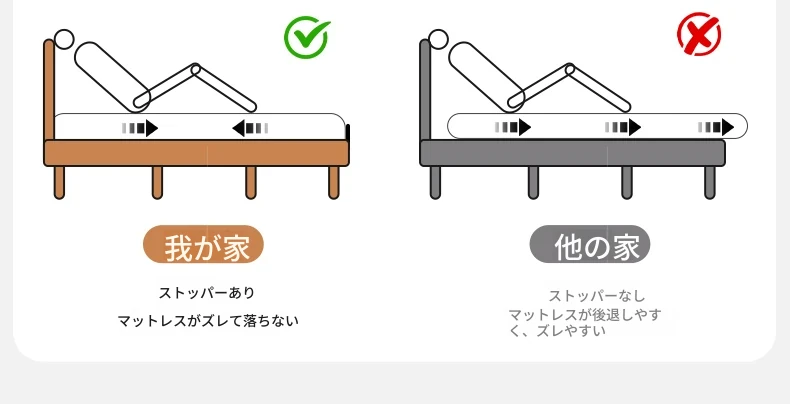 我が家

ストッパーあり

マットレスがズレて落ちない

他の家

ストッパーなし

マットレスが後退しやすく、ズレやすい