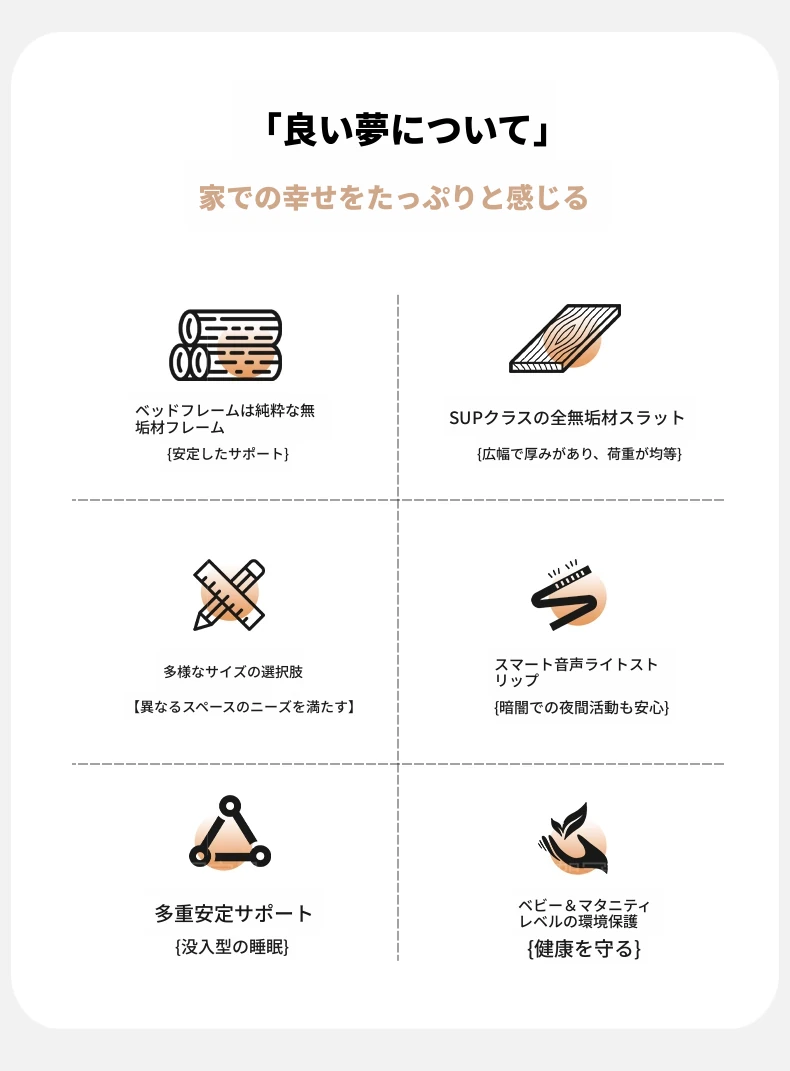 「良い夢について」

家での幸せをたっぷりと感じる

ベッドフレームは純粋な無垢材フレーム

{安定したサポート}

SUPクラスの全無垢材スラット

{広幅で厚みがあり、荷重が均等}

多様なサイズの選択肢

【異なるスペースのニーズを満たす】

スマート音声ライトストリップ

{暗闇での夜間活動も安心}

多重安定サポート

{没入型の睡眠}

ベビー＆マタニティレベルの環境保護

{健康を守る}