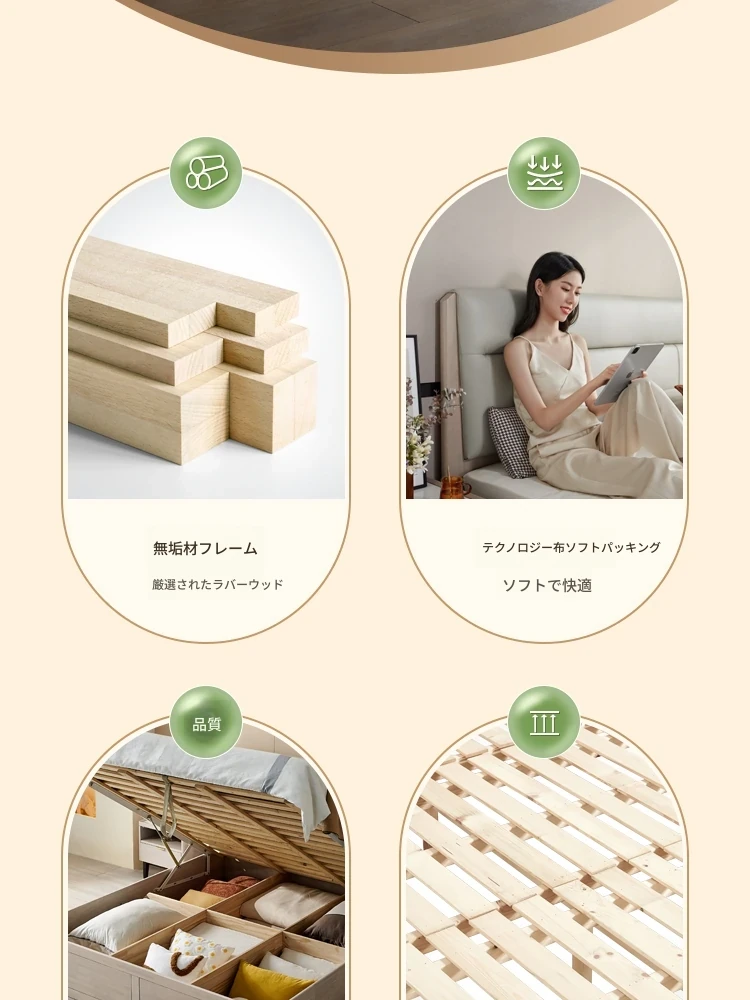 無垢材フレーム

厳選されたラバーウッド

テクノロジー布ソフトパッキング

ソフトで快適

品質