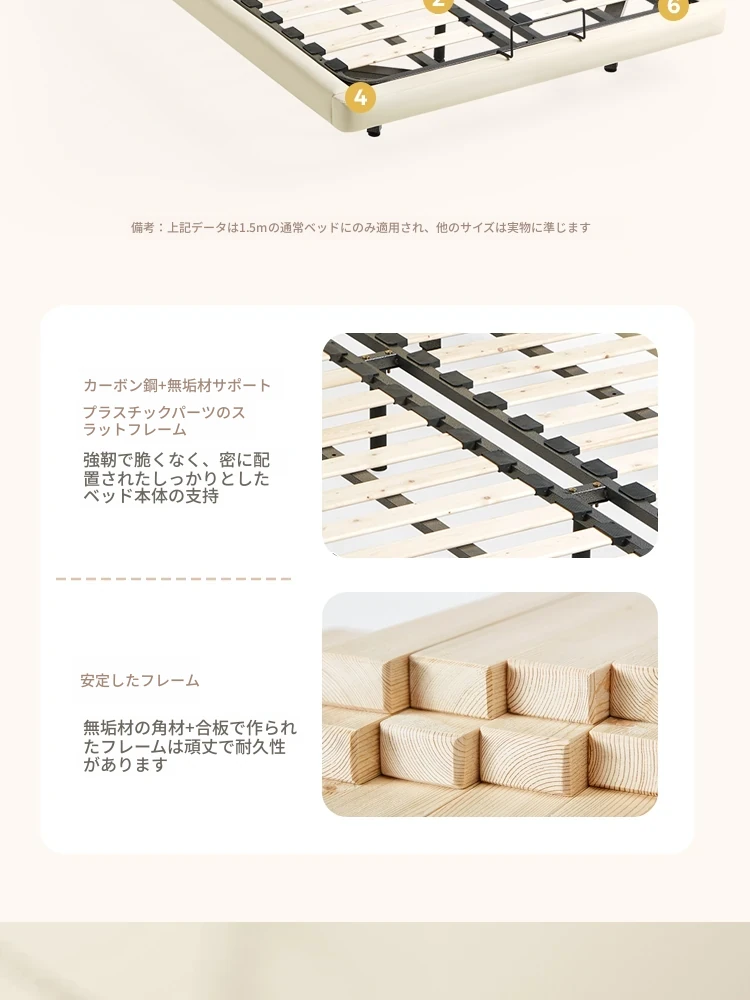 2

6

4

備考：上記データは1.5mの通常ベッドにのみ適用され、他のサイズは実物に準じます

カーボン鋼+無垢材サポート

プラスチックパーツのスラットフレーム

強靭で脆くなく、密に配置されたしっかりとしたベッド本体の支持

安定したフレーム

無垢材の角材+合板で作られたフレームは頑丈で耐久性があります