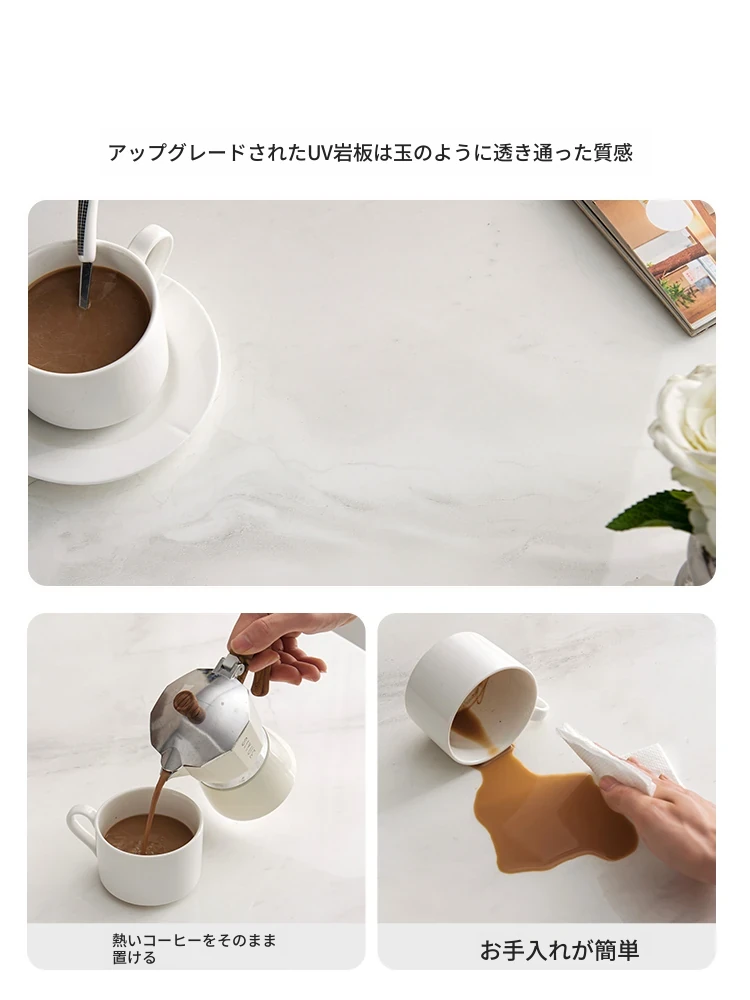 アップグレードされたUV岩板は玉のように透き通った質感

熱いコーヒーをそのまま置ける

お手入れが簡単