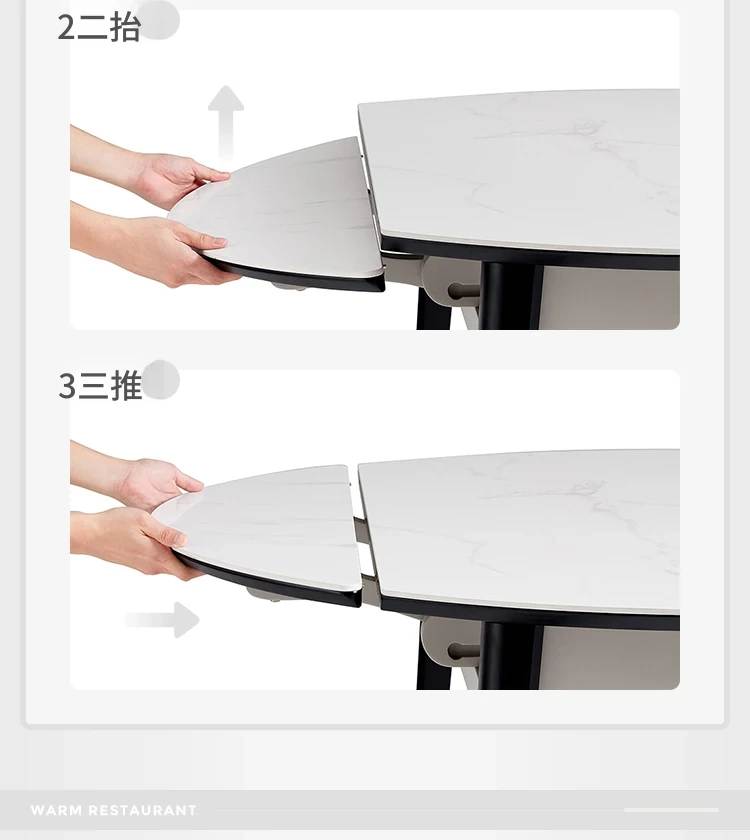 2二抬

3三推

WARM RESTAURANT