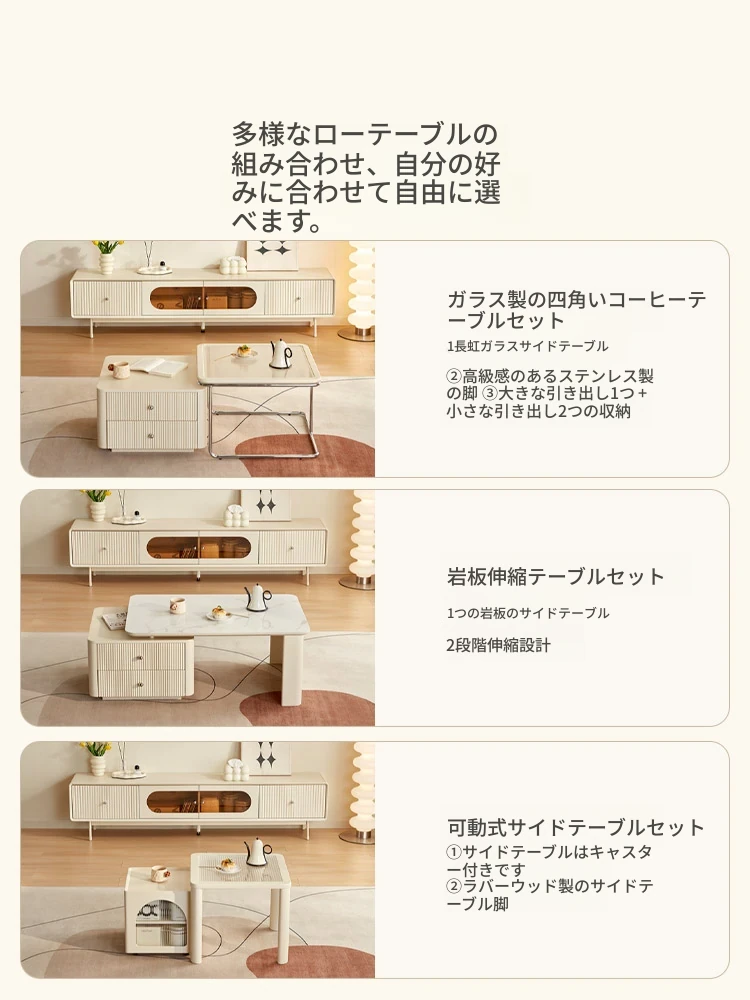 多様なローテーブルの組み合わせ、自分の好みに合わせて自由に選べます。

ガラス製の四角いコーヒーテーブルセット

1長虹ガラスサイドテーブル

②高級感のあるステンレス製の脚 ③大きな引き出し1つ＋小さな引き出し2つの収納

岩板伸縮テーブルセット

1つの岩板のサイドテーブル

2段階伸縮設計

可動式サイドテーブルセット

①サイドテーブルはキャスター付きです
②ラバーウッド製のサイドテーブル脚